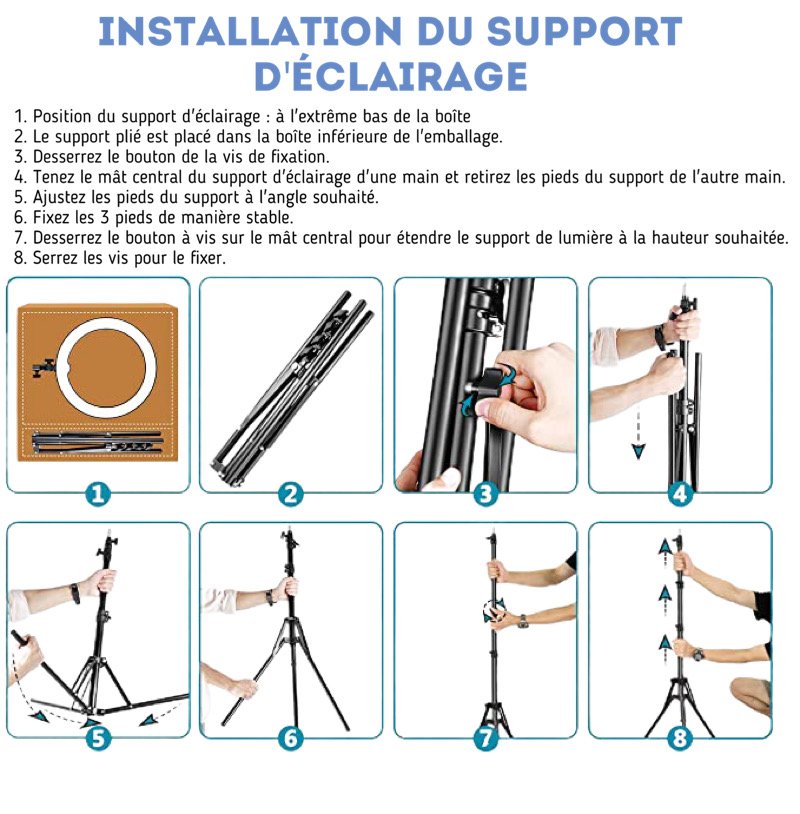 INSTALLATION DU SUPPORT D'ÉCLAIRAGE

1. Position du support d'éclairage : à l'extrême bas de la boîte
2. Le support plié est placé dans la boîte inférieure de l'emballage.
3. Desserrez le bouton de la vis de fixation.
4. Tenez le mât central du support d'éclairage d'une main et retirez les pieds du support de l'autre main.
5. Ajustez les pieds du support à l'angle souhaité.
6. Fixez les 3 pieds de manière stable.
7. Desserrez le bouton à vis sur le mât central pour étendre le support de lumière à la hauteur souhaitée.
8. Serrez les vis pour le fixer.

1

2

3

4

5

6

7

8